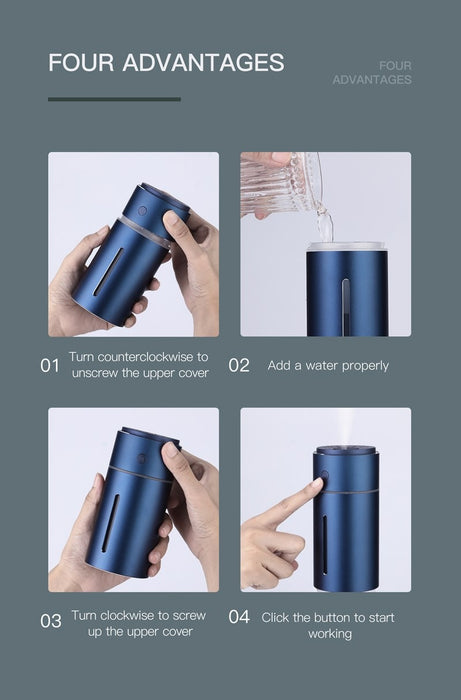 FOUR ADVANTAGES

FOUR ADVANTAGES

01 Turn counterclockwise to unscrew the upper cover

02 Add a water properly

03 Turn clockwise to screw up the upper cover

04 Click the button to start working